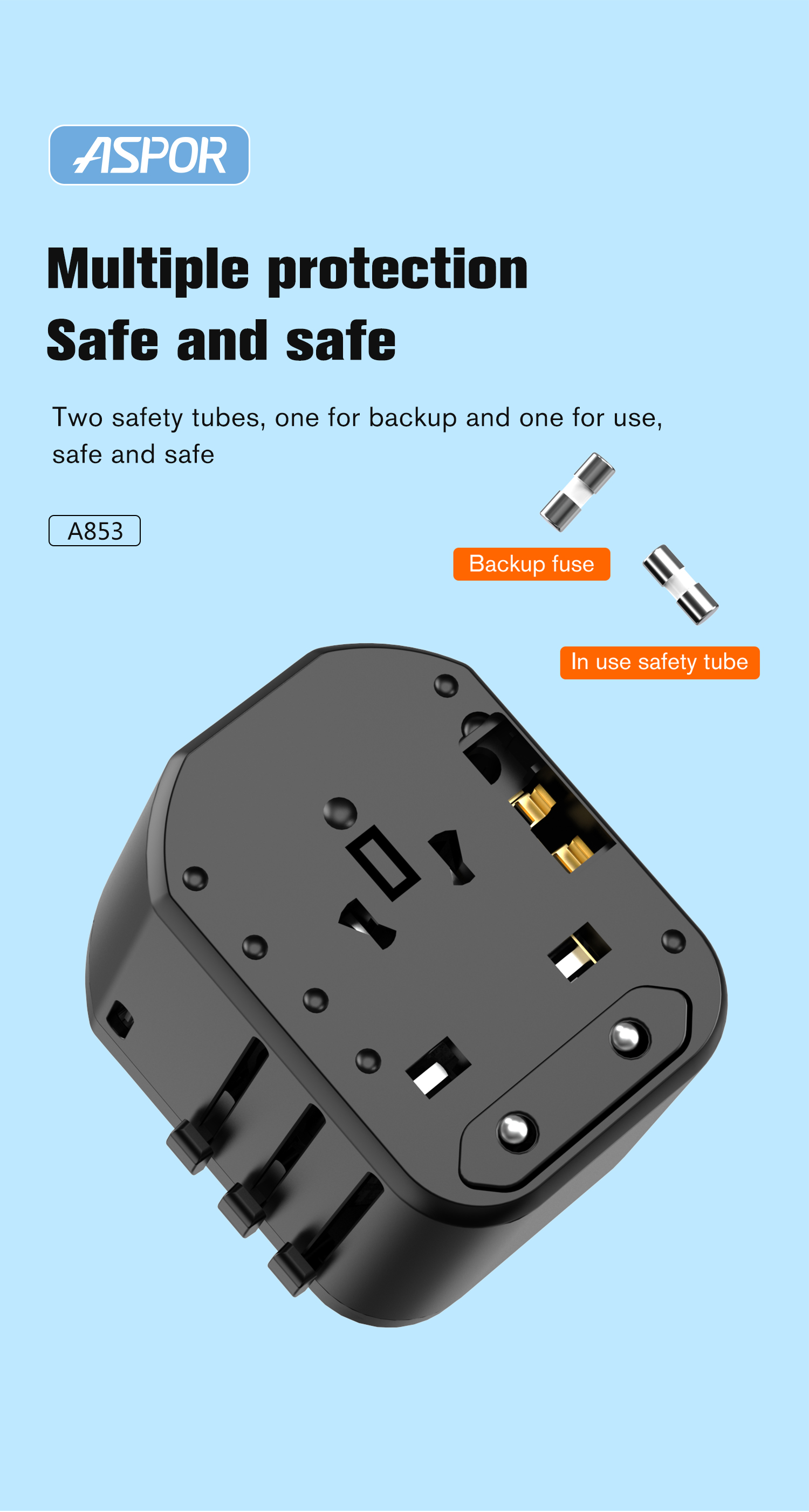 ASPOR

Multiple protection
Safe and safe

Two safety tubes, one for backup and one for use, safe and safe

A853

Backup fuse

In use safety tube